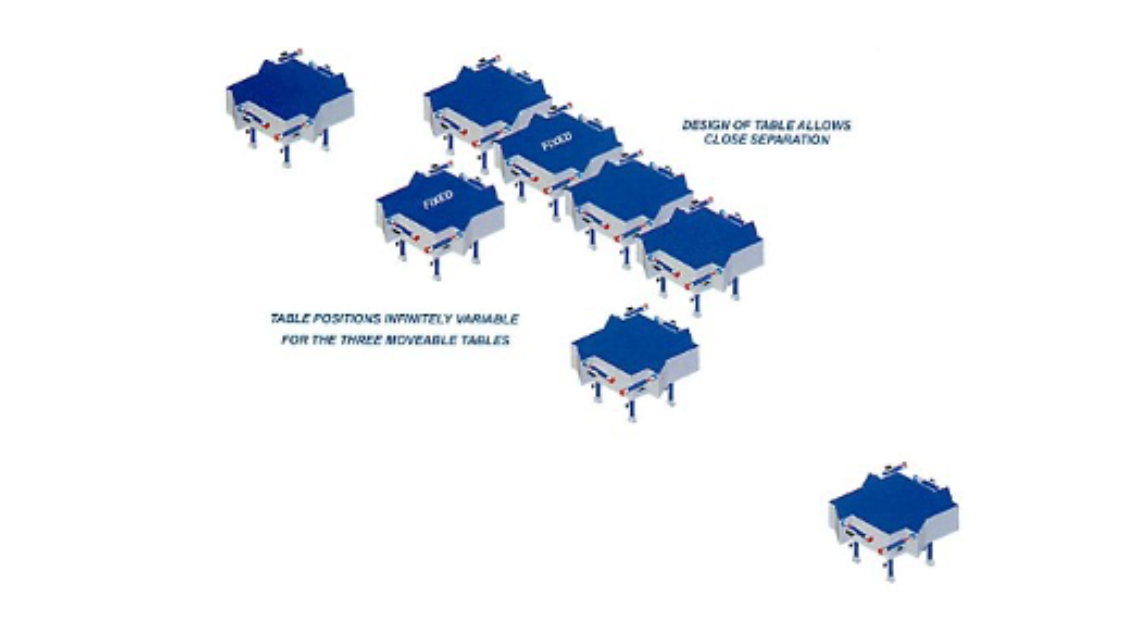 DESIGN OF TABLE ALLOWS
CLOSE SEPARATION

FIXED

FIXED

TABLE POSITIONS INFINITELY VARIABLE
FOR THE THREE MOVEABLE TABLES